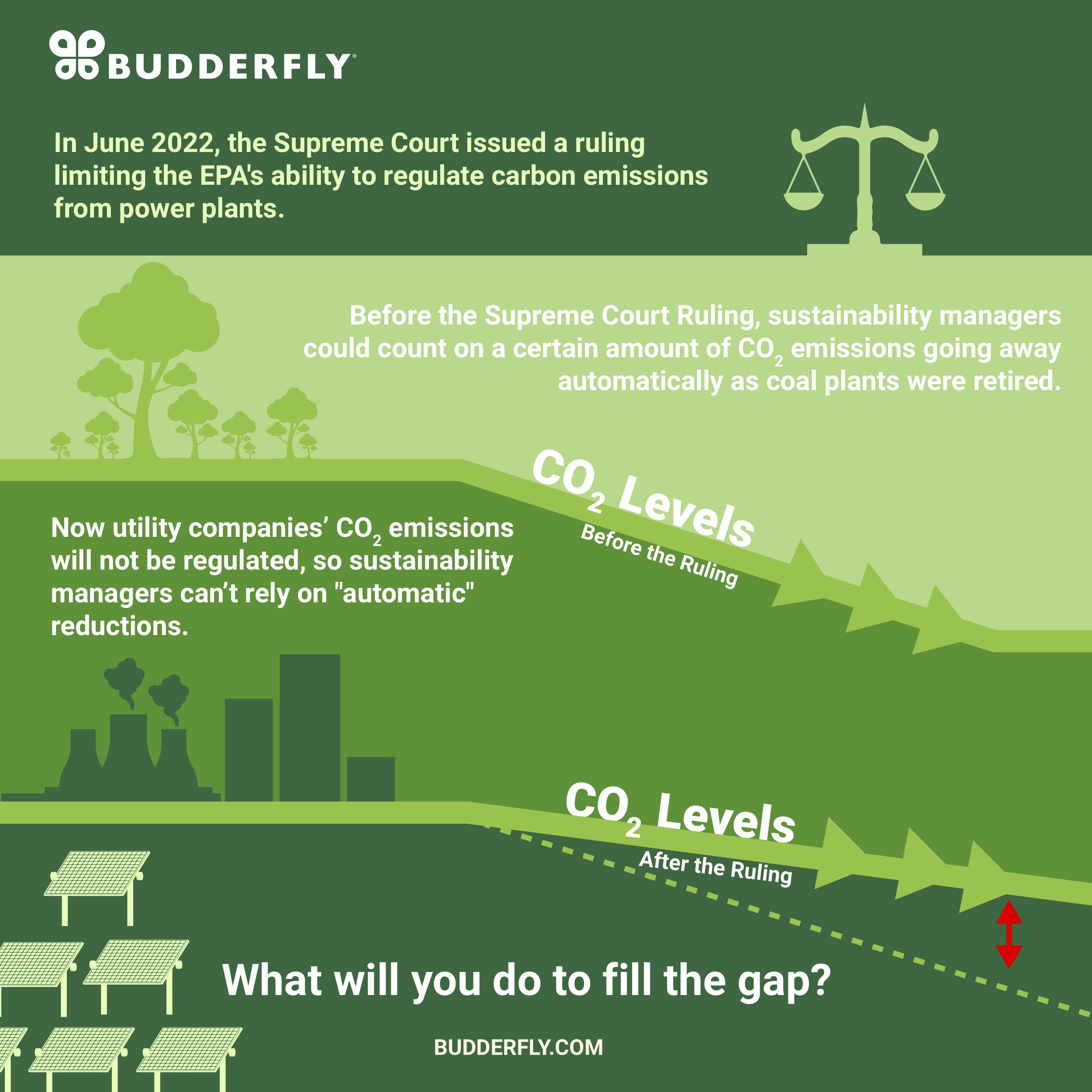 BUDDERFLY®

In June 2022, the Supreme Court issued a ruling limiting the EPA's ability to regulate carbon emissions from power plants.

Before the Supreme Court Ruling, sustainability managers could count on a certain amount of $CO_2$ emissions going away automatically as coal plants were retired.

$CO_2$ Levels
Before the Ruling

Now utility companies' $CO_2$ emissions will not be regulated, so sustainability managers can't rely on "automatic" reductions.

$CO_2$ Levels
After the Ruling

What will you do to fill the gap?

BUDDERFLY.COM